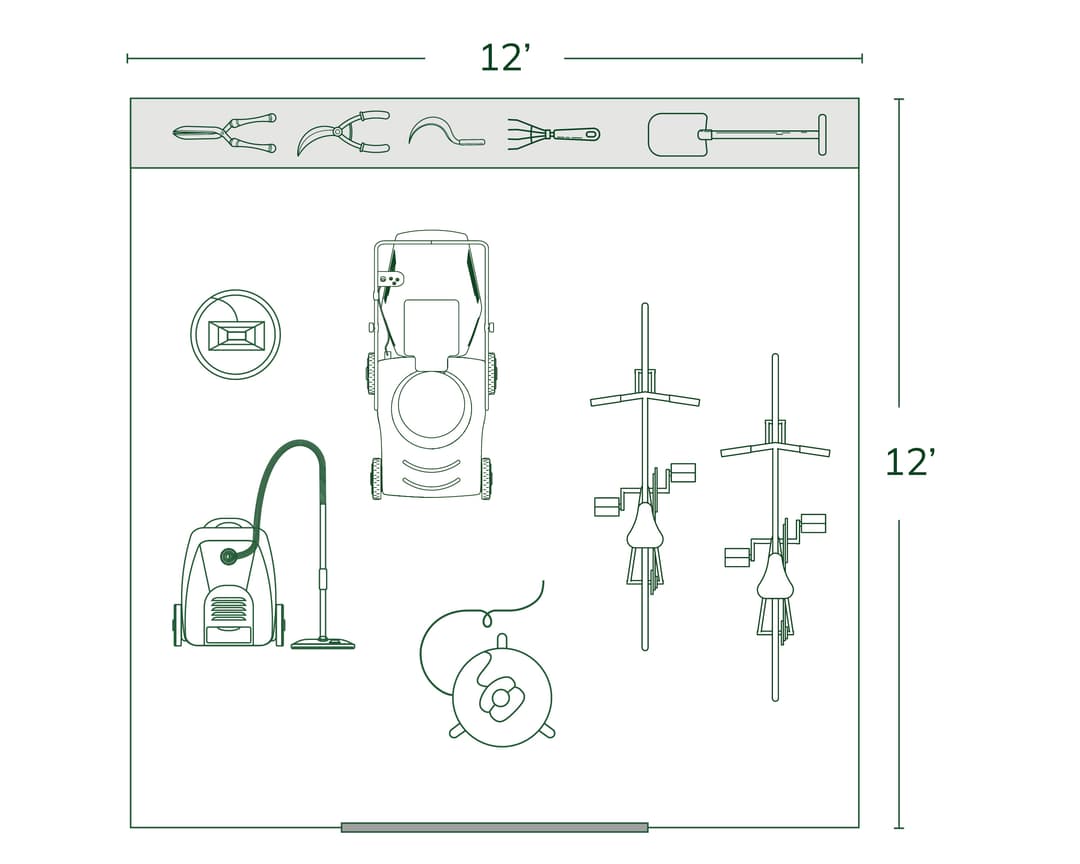 12’

12’