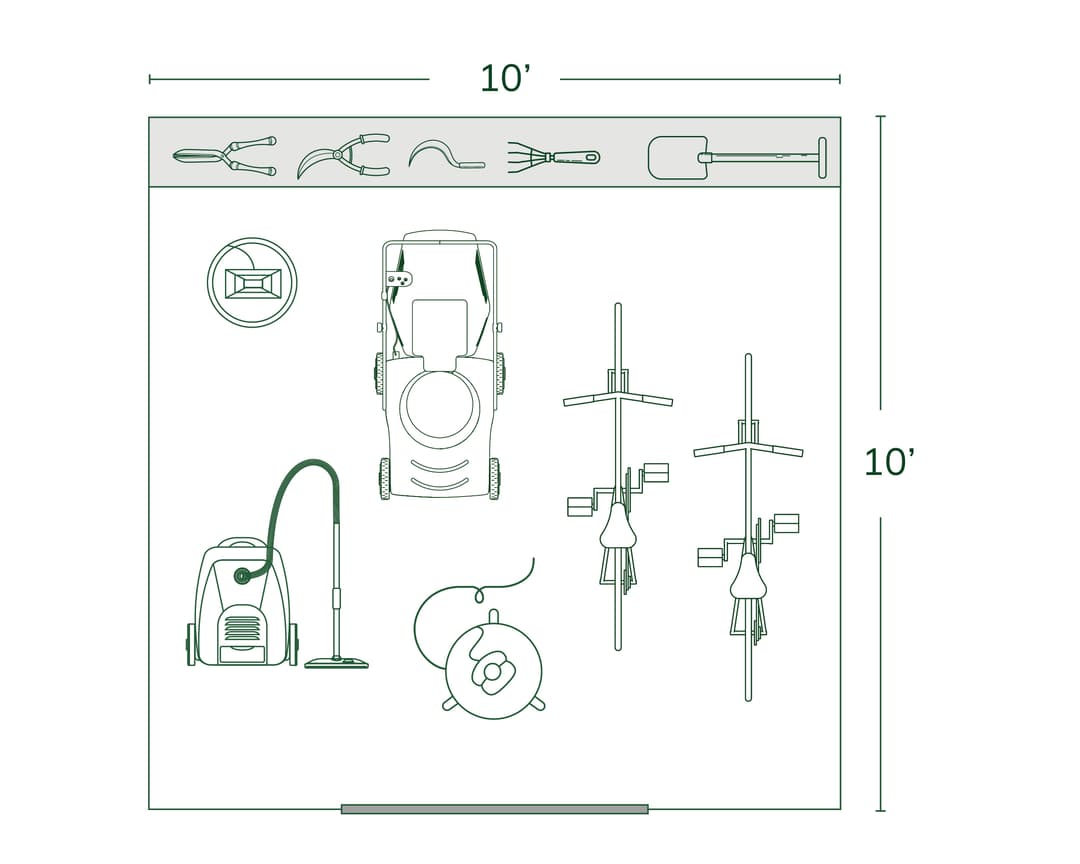 10’

10’