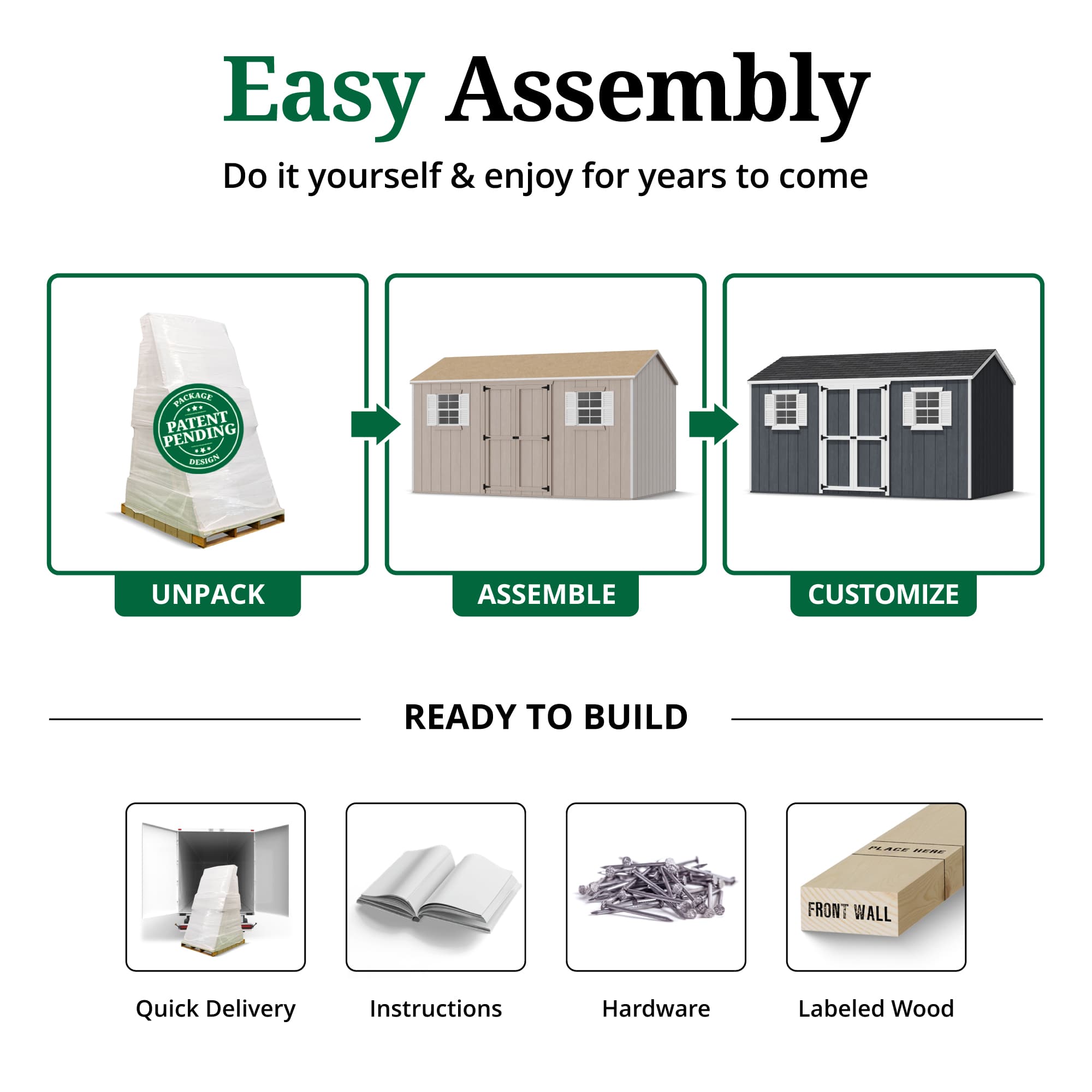 Easy Assembly

Do it yourself & enjoy for years to come

PACKAGE
PATENT PENDING
DESIGN

UNPACK

ASSEMBLE

CUSTOMIZE

READY TO BUILD

PLACE HERE

FRONT WALL

Quick Delivery

Instructions

Hardware

Labeled Wood