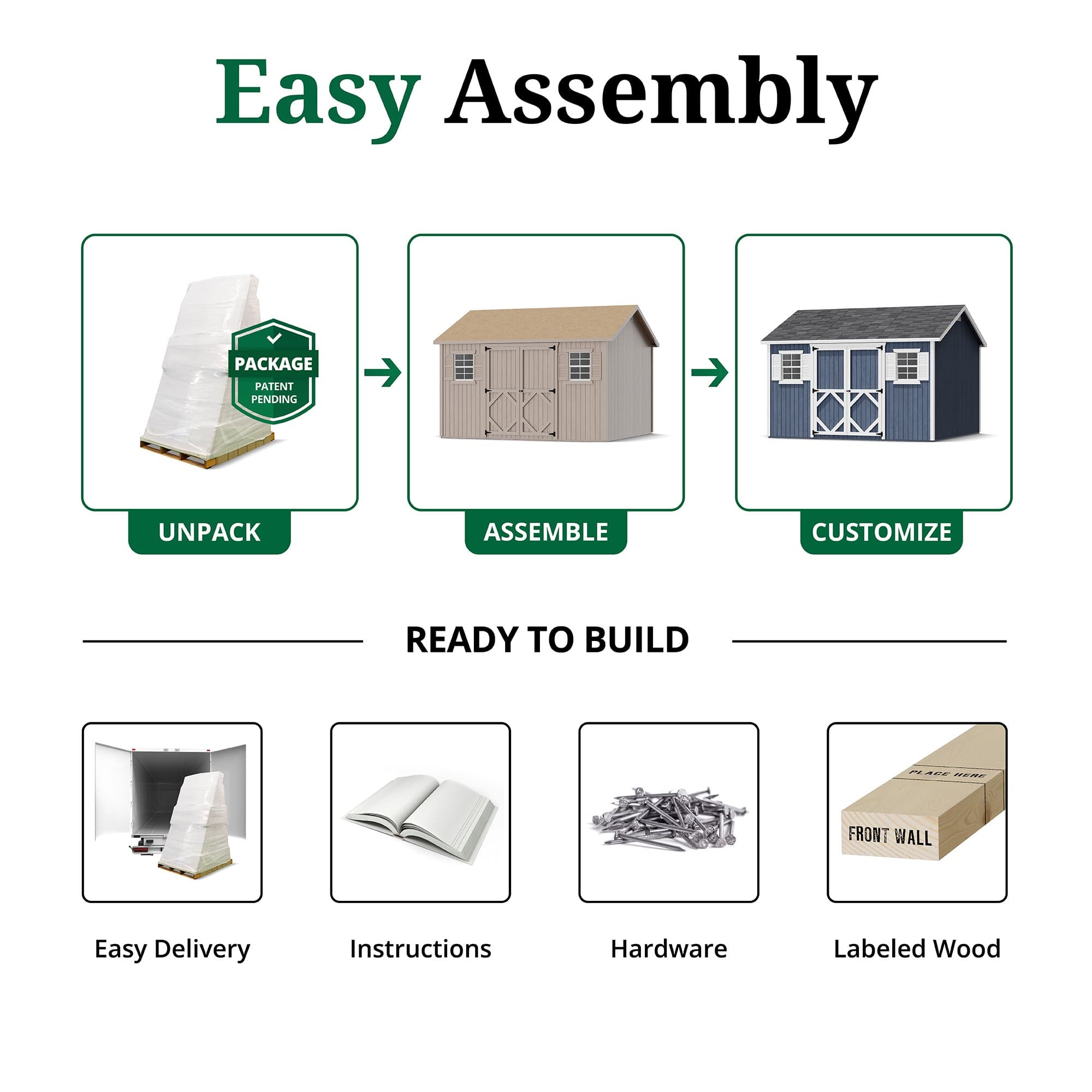 Easy Assembly

PACKAGE
PATENT PENDING

UNPACK

ASSEMBLE

CUSTOMIZE

READY TO BUILD

PLACE HERE

FRONT WALL

Easy Delivery

Instructions

Hardware

Labeled Wood